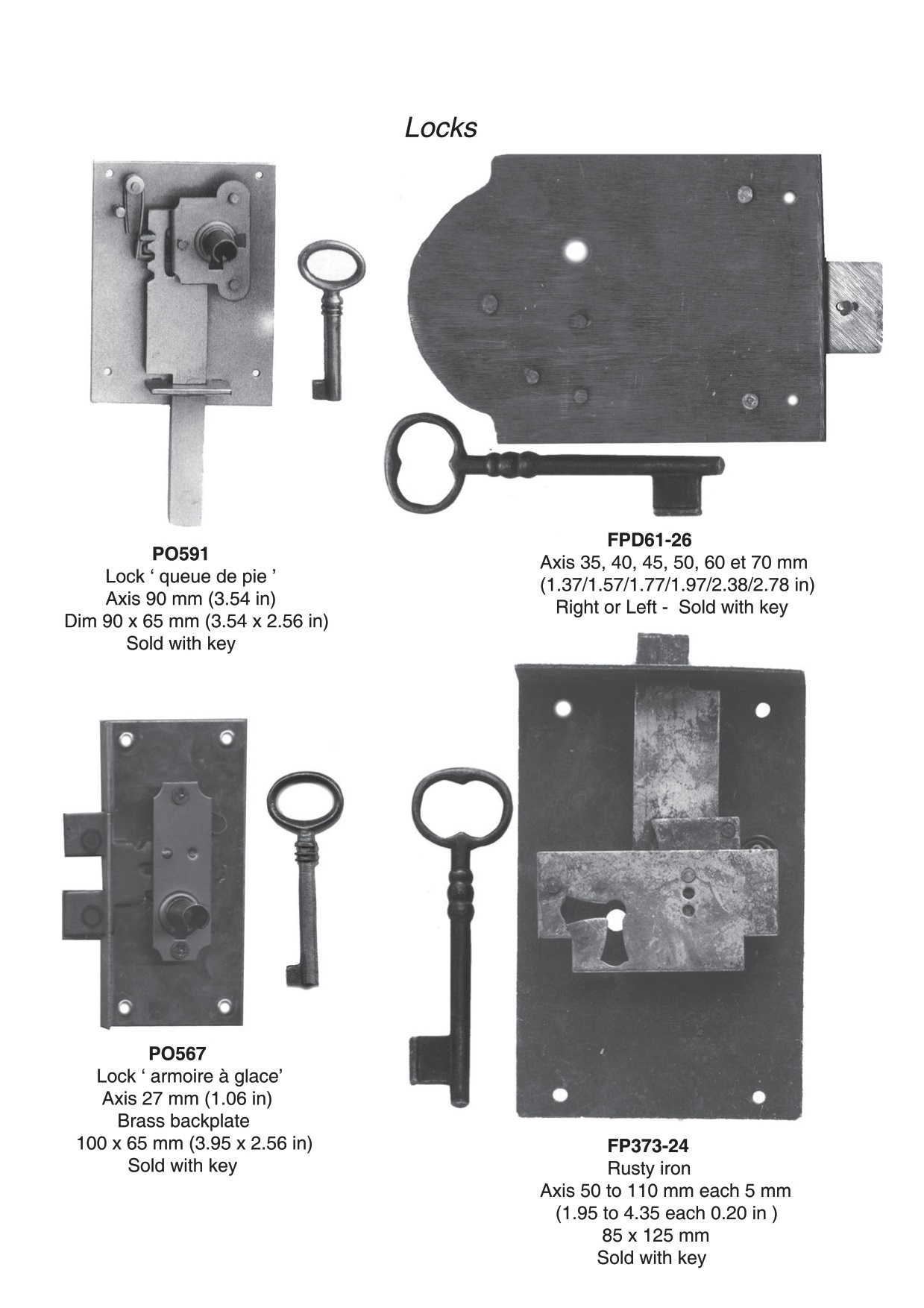 Locks

PO591
Lock ‘ queue de pie ’
Axis 90 mm (3.54 in)
Dim 90 x 65 mm (3.54 x 2.56 in)
Sold with key

FPD61-26
Axis 35, 40, 45, 50, 60 et 70 mm
(1.37/1.57/1.77/1.97/2.38/2.78 in)
Right or Left - Sold with key

PO567
Lock ‘ armoire à glace’
Axis 27 mm (1.06 in)
Brass backplate
100 x 65 mm (3.95 x 2.56 in)
Sold with key

FP373-24
Rusty iron
Axis 50 to 110 mm each 5 mm
(1.95 to 4.35 each 0.20 in )
85 x 125 mm
Sold with key