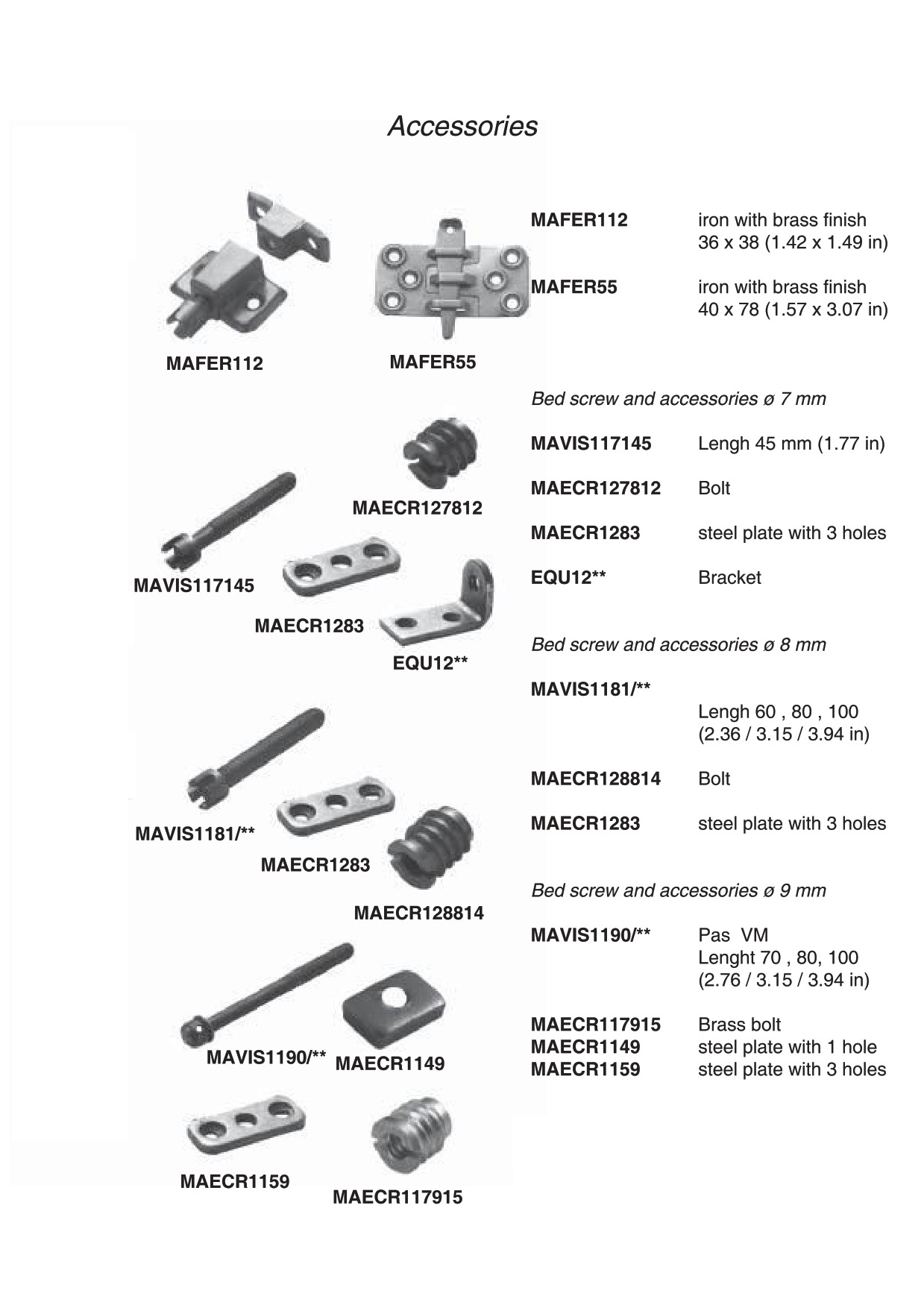 Accessories

MAFER112

MAFER55

MAECR127812

MAVIS117145

MAECR1283

EQU12**

MAVIS1181/**

MAECR1283

MAECR128814

MAVIS1190/**

MAECR1149

MAECR1159

MAECR117915

MAFER112 iron with brass finish 36 x 38 (1.42 x 1.49 in)

MAFER55 iron with brass finish 40 x 78 (1.57 x 3.07 in)

Bed screw and accessories ø 7 mm

MAVIS117145 Lengh 45 mm (1.77 in)

MAECR127812 Bolt

MAECR1283 steel plate with 3 holes

EQU12** Bracket

Bed screw and accessories ø 8 mm

MAVIS1181/** Lengh 60 , 80 , 100 (2.36 / 3.15 / 3.94 in)

MAECR128814 Bolt

MAECR1283 steel plate with 3 holes

Bed screw and accessories ø 9 mm

MAVIS1190/** Pas VM Lenght 70 , 80, 100 (2.76 / 3.15 / 3.94 in)

MAECR117915 Brass bolt
MAECR1149 steel plate with 1 hole
MAECR1159 steel plate with 3 holes